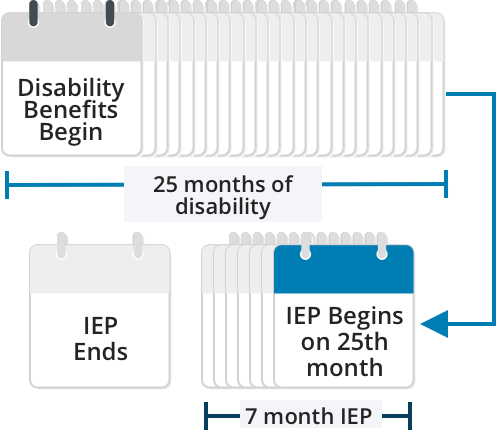 Disability Benefits Begin

25 months of disability

IEP Ends

IEP Begins on 25th month

7 month IEP